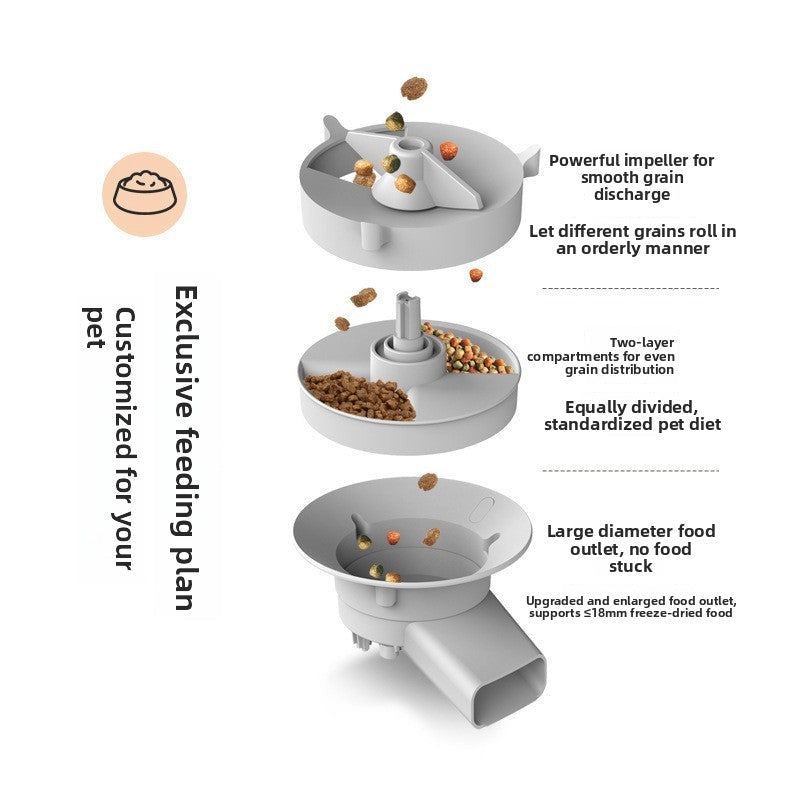 Exclusive feeding plan

Customized for your pet

Powerful impeller for smooth grain discharge

Let different grains roll in an orderly manner

Two-layer compartments for even grain distribution

Equally divided, standardized pet diet

Large diameter food outlet, no food stuck

Upgraded and enlarged food outlet, supports ≤18mm freeze-dried food